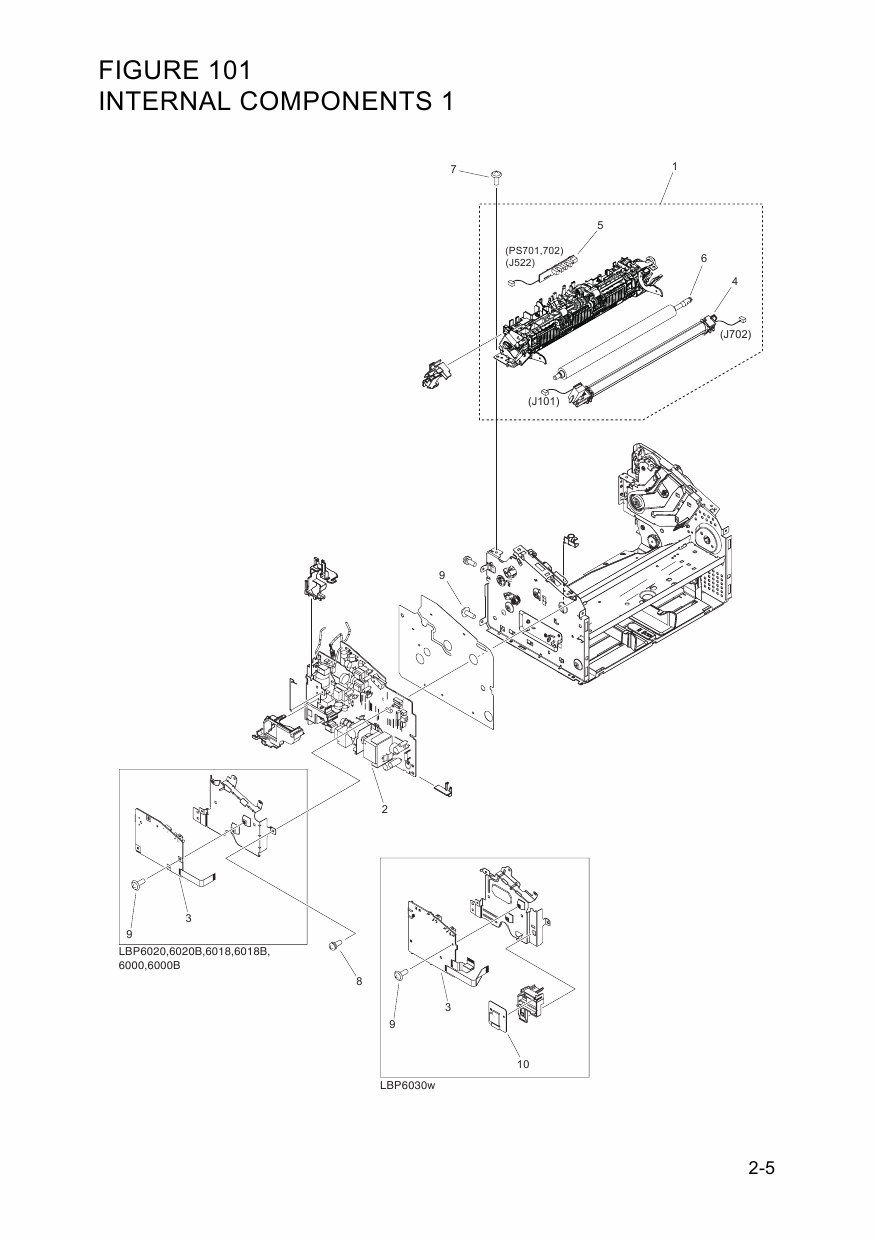 FIGURE 101
INTERNAL COMPONENTS 1

7
1
5
(PS701,702)
(J522)
6
4
(J702)
(J101)
9
2
9
3
LBP6020,6020B,6018,6018B,
6000,6000B
8
9
3
10
LBP6030w

2-5